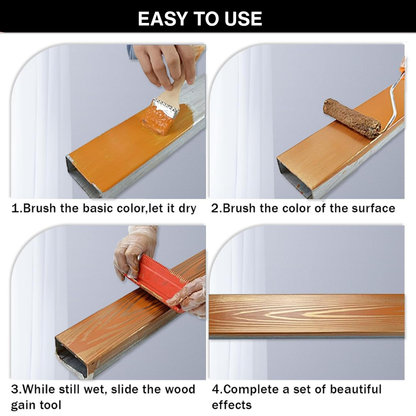 EASY TO USE

1.Brush the basic color,let it dry

2.Brush the color of the surface

3.While still wet, slide the wood gain tool

4.Complete a set of beautiful effects