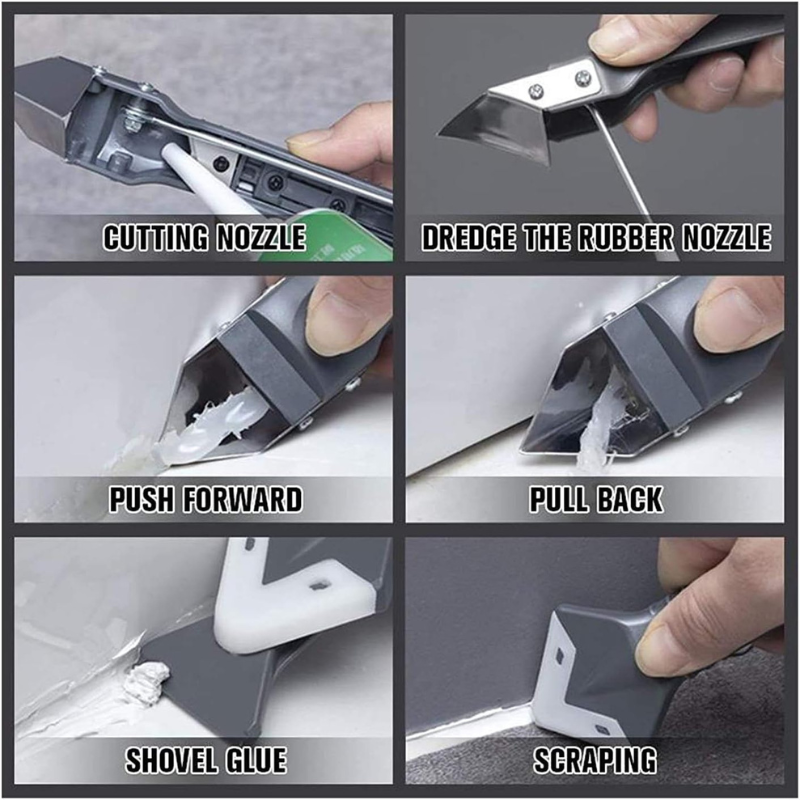 CUTTING NOZZLE

DREDGE THE RUBBER NOZZLE

PUSH FORWARD

PULL BACK

SHOVEL GLUE

SCRAPING