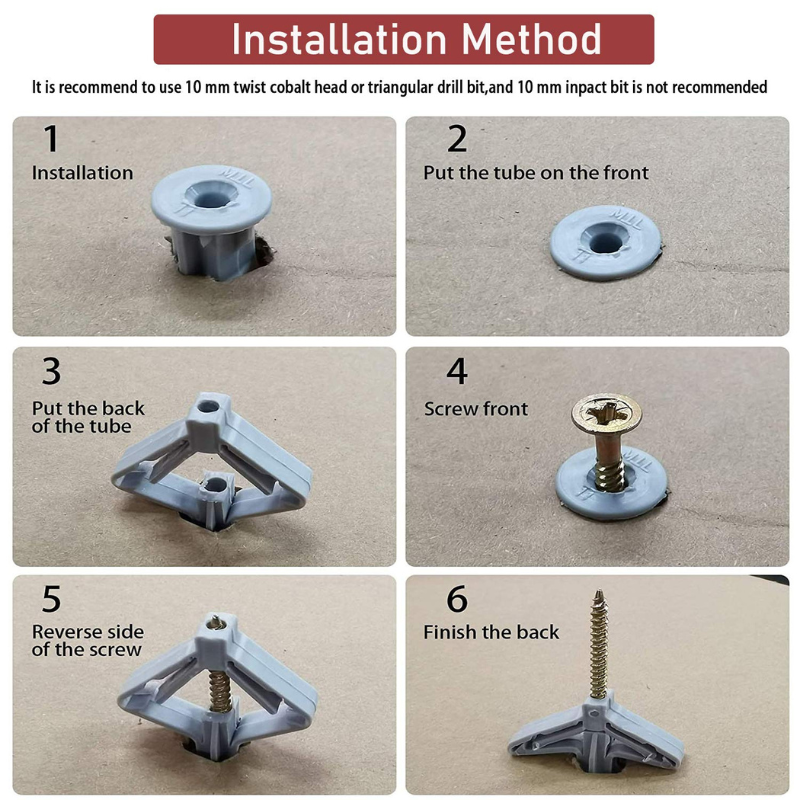 Installation Method

It is recommend to use 10 mm twist cobalt head or triangular drill bit,and 10 mm inpact bit is not recommended

1
Installation

2
Put the tube on the front

3
Put the back of the tube

4
Screw front

5
Reverse side of the screw

6
Finish the back