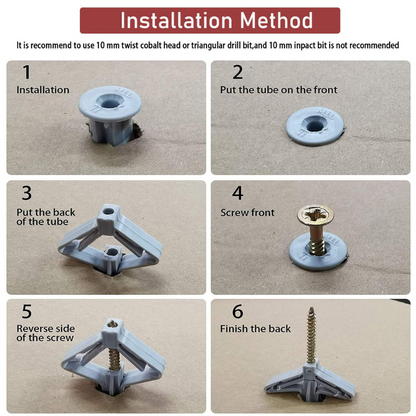 Installation Method

It is recommend to use 10 mm twist cobalt head or triangular drill bit,and 10 mm inpact bit is not recommended

1
Installation

2
Put the tube on the front

3
Put the back of the tube

4
Screw front

5
Reverse side of the screw

6
Finish the back