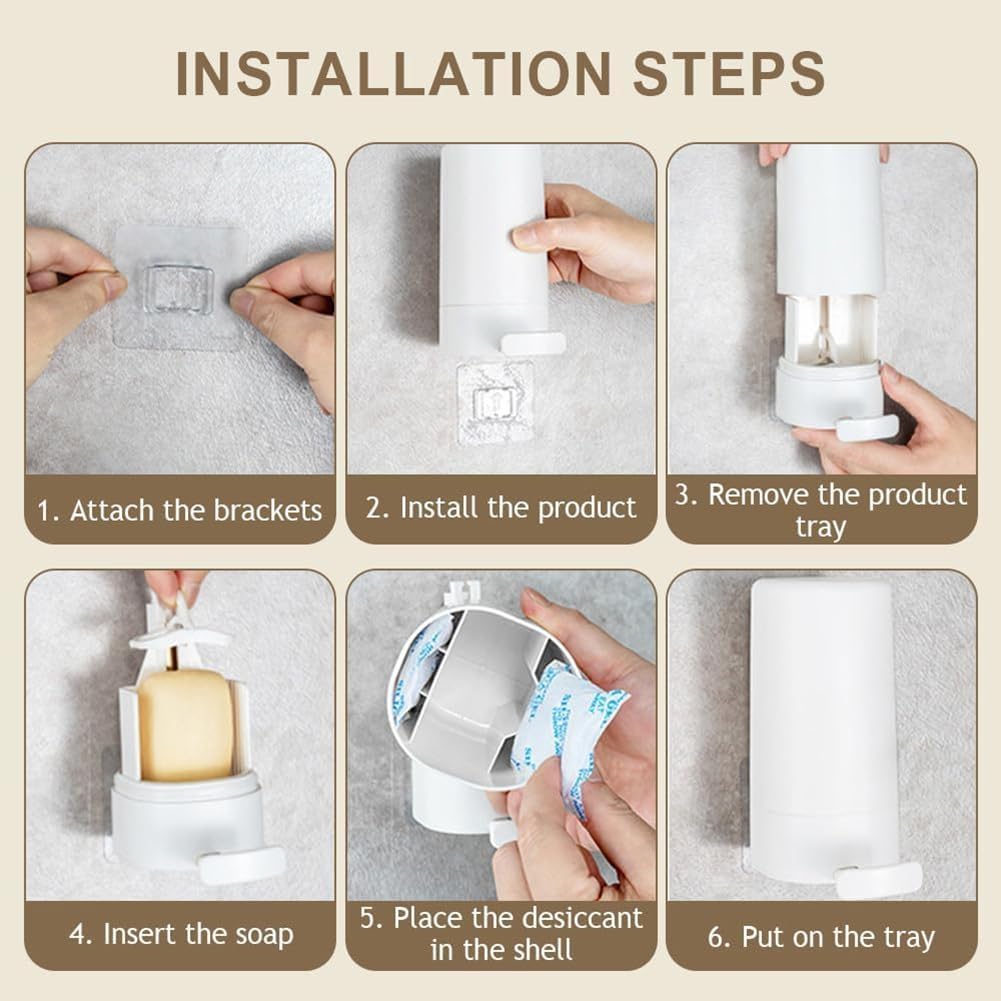 INSTALLATION STEPS

1. Attach the brackets

2. Install the product

3. Remove the product tray

4. Insert the soap

5. Place the desiccant in the shell

6. Put on the tray