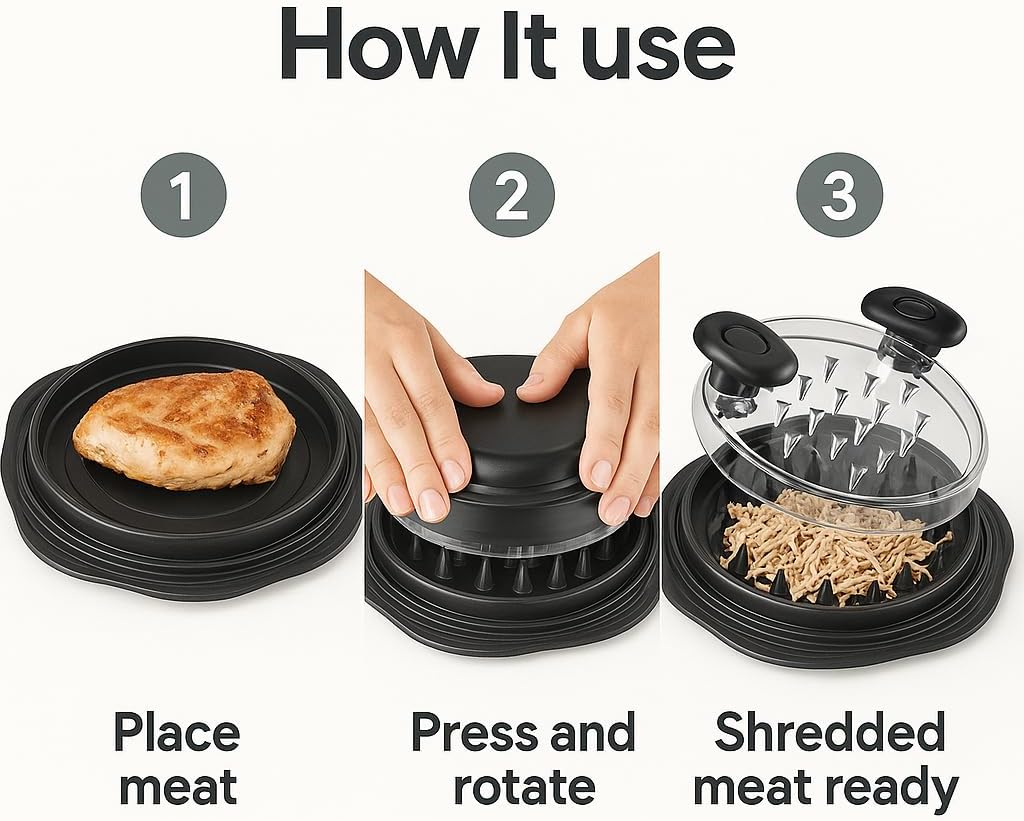 How It use

1

2

3

Place meat

Press and rotate

Shredded meat ready