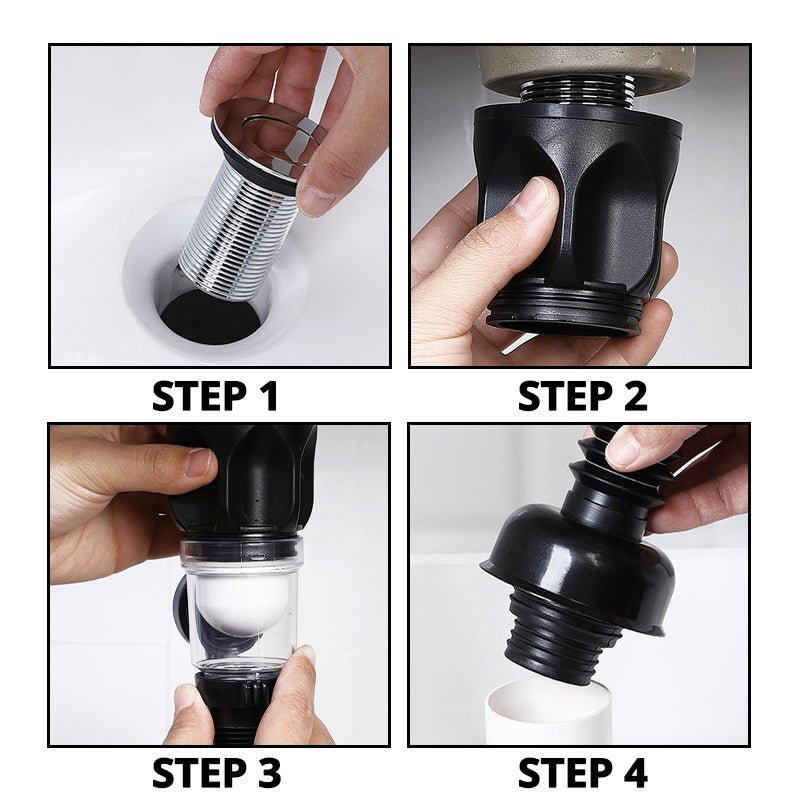 STEP 1

STEP 2

STEP 3

STEP 4