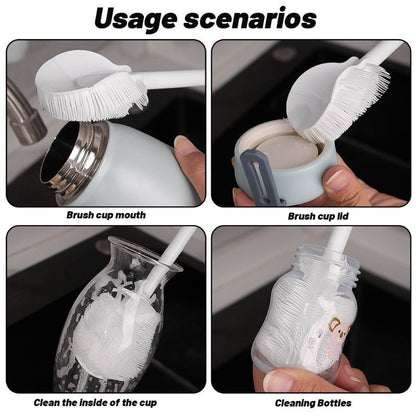 Usage scenarios

Brush cup mouth

Brush cup lid

Clean the inside of the cup

Cleaning Bottles